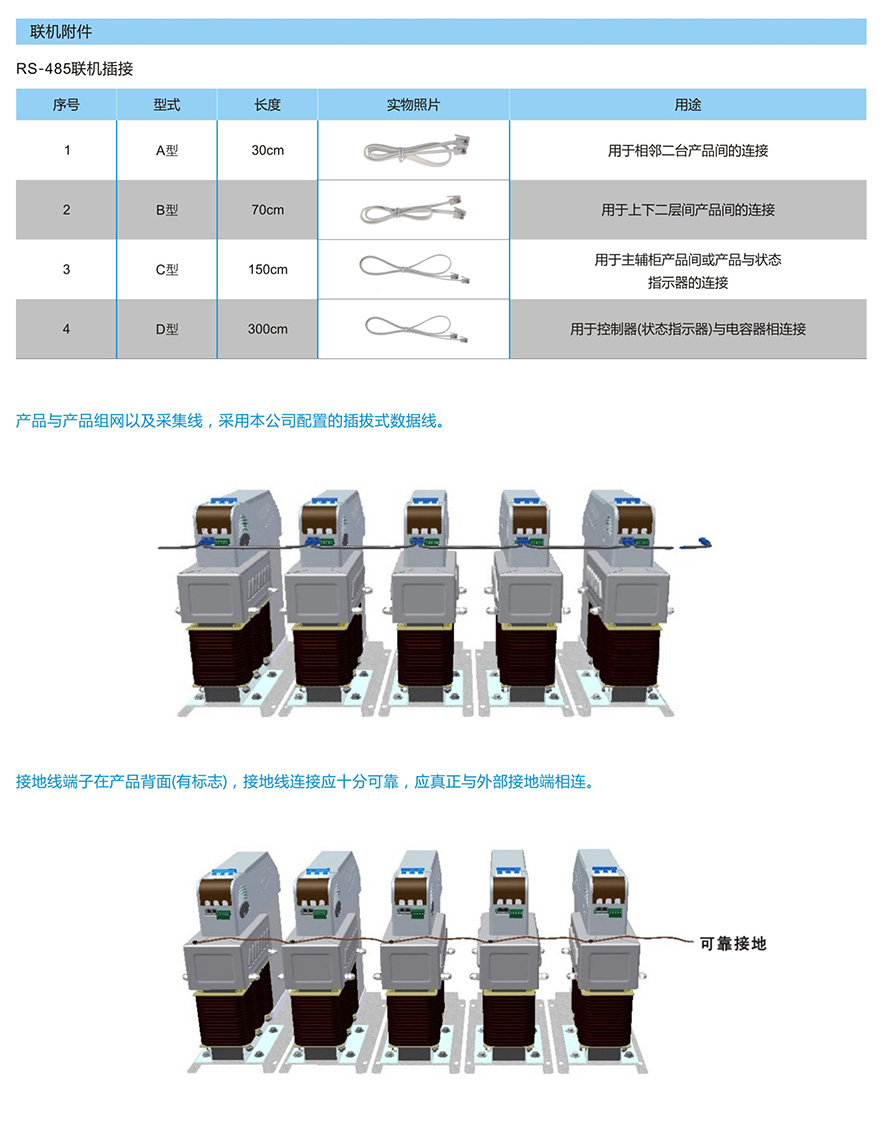 联机附件

RS-485联机插接

| 序号 | 型式 | 长度 | 实物照片 | 用途 |
|---|---|---|---|---|
| 1 | A型 | 30cm | | 用于相邻二台产品间的连接 |
| 2 | B型 | 70cm | | 用于上下二层间产品间的连接 |
| 3 | C型 | 150cm | | 用于主辅柜产品间或产品与状态指示器的连接 |
| 4 | D型 | 300cm | | 用于控制器(状态指示器)与电容器相连接 |

产品与产品组网以及采集线，采用本公司配置的插拔式数据线。

接地线端子在产品背面(有标志)，接地线连接应十分可靠，应真正与外部接地端相连。

可靠接地